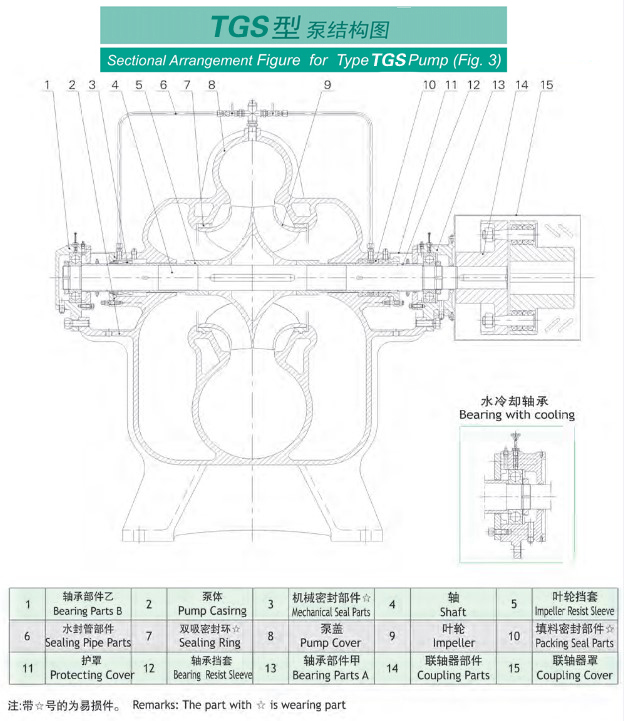 TGS型 泵结构图

Sectional Arrangement Figure for Type TGS Pump (Fig. 3)

1 2 3 4 5 6 7 8 9 10 11 12 13 14 15

水冷却轴承
Bearing with cooling

| 1 | 轴承部件乙 Bearing Parts B | 2 | 泵体 Pump Casirng | 3 | 机械密封部件☆ Mechanical Seal Parts | 4 | 轴 Shaft | 5 | 叶轮挡套 Impeller Resist Sleeve |
|---|---|---|---|---|---|---|---|---|---|
| 6 | 水封管部件 Sealing Pipe Parts | 7 | 双吸密封环☆ Sealing Ring | 8 | 泵盖 Pump Cover | 9 | 叶轮 Impeller | 10 | 填料密封部件☆ Packing Seal Parts |
| 11 | 护罩 Protecting Cover | 12 | 轴承挡套 Bearing Resist Sleeve | 13 | 轴承部件甲 Bearing Parts A | 14 | 联轴器部件 Coupling Parts | 15 | 联轴器罩 Coupling Cover |

注:带☆号的为易损件。 Remarks: The part with ☆ is wearing part